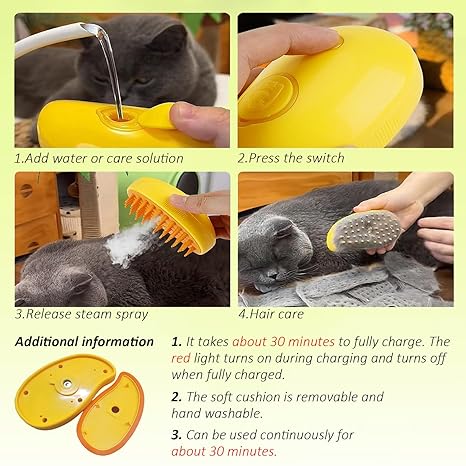 1.Add water or care solution

2.Press the switch

3.Release steam spray

4.Hair care

Additional information

1. It takes about 30 minutes to fully charge. The red light turns on during charging and turns off when fully charged.

2. The soft cushion is removable and hand washable.

3. Can be used continuously for about 30 minutes.